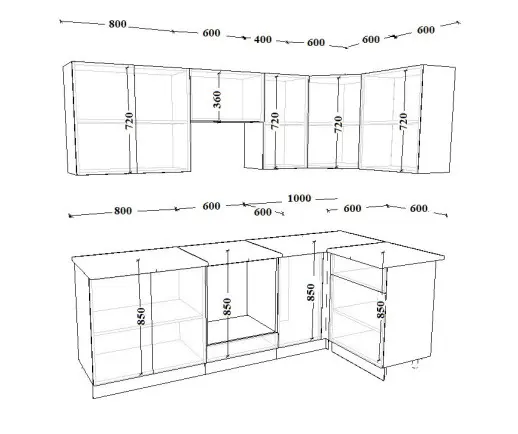 800 600 400 600 600 600

720 360 720 720 720

800 600 1000 600 600 600

850 850 850 850