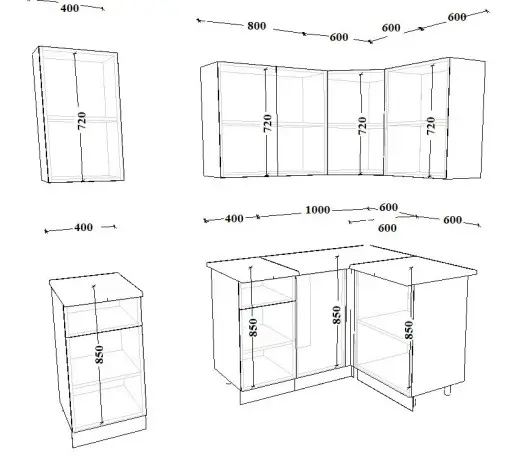 400

800
600
600
600

720

720
720
720

400

400
1000
600
600
600

850

850
850
850