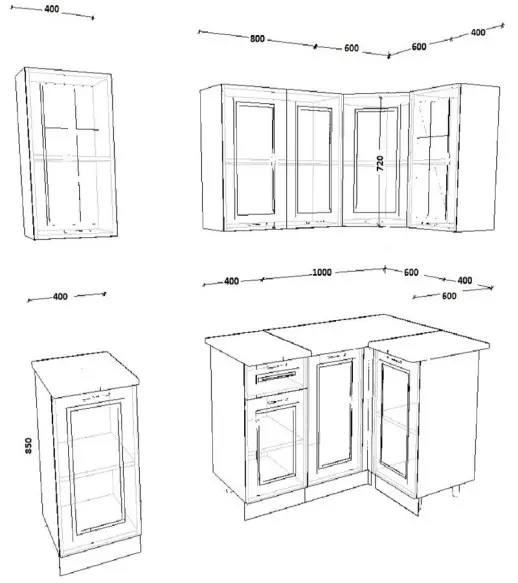 400

800 600 600 400

720

400 1000 600 400
600

400

850