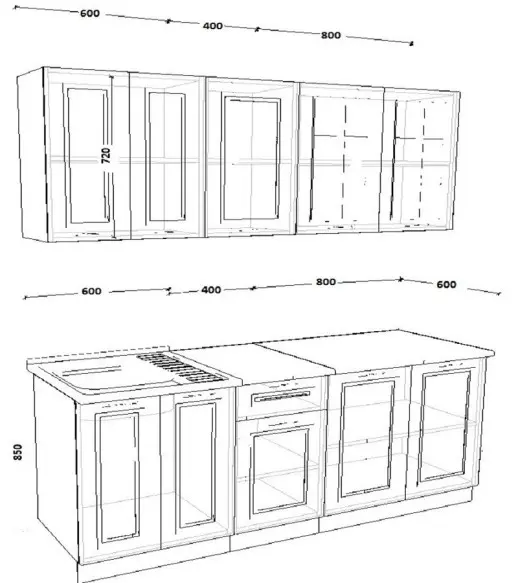 600
400
800
720
600
400
800
600
850