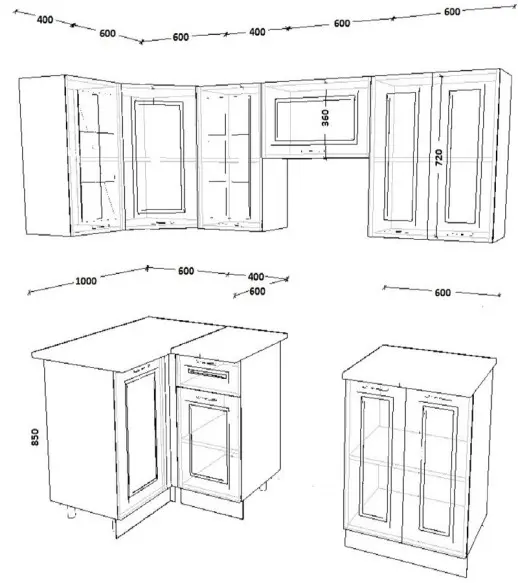 400
600
600
400
600
600
360
720
1000
600
400
600
600
850