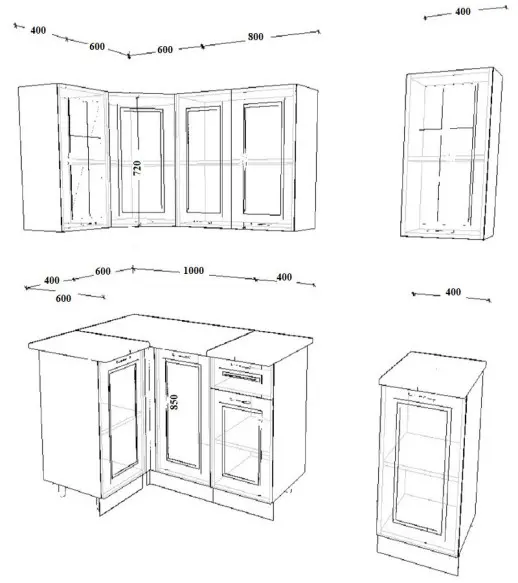 400
600
600
800
400
720
400
600
1000
400
600
400
850