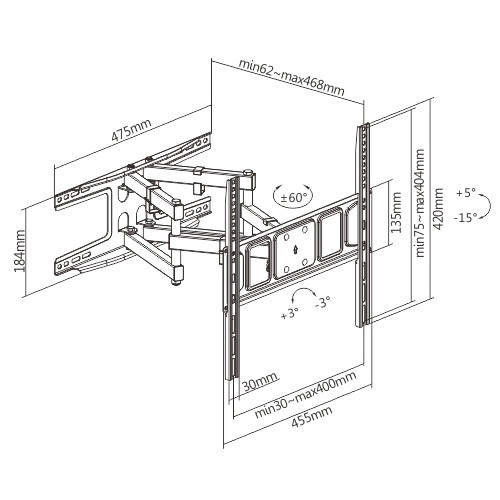 min62~max468mm

475mm

184mm

±60°

135mm

min75~max404mm

420mm

+5°

-15°

+3°

-3°

30mm

min30~max400mm

455mm